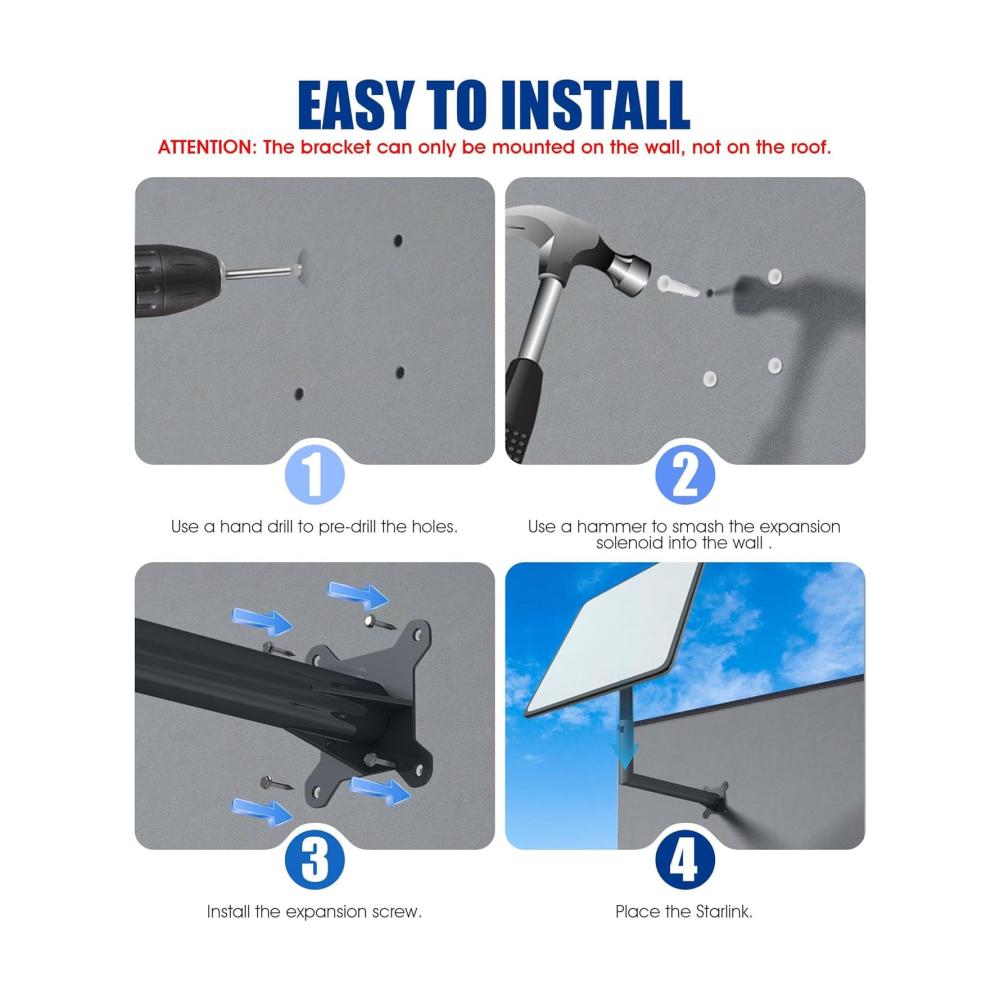 EASY TO INSTALL

ATTENTION: The bracket can only be mounted on the wall, not on the roof.

1

Use a hand drill to pre-drill the holes.

2

Use a hammer to smash the expansion solenoid into the wall .

3

Install the expansion screw.

4

Place the Starlink.