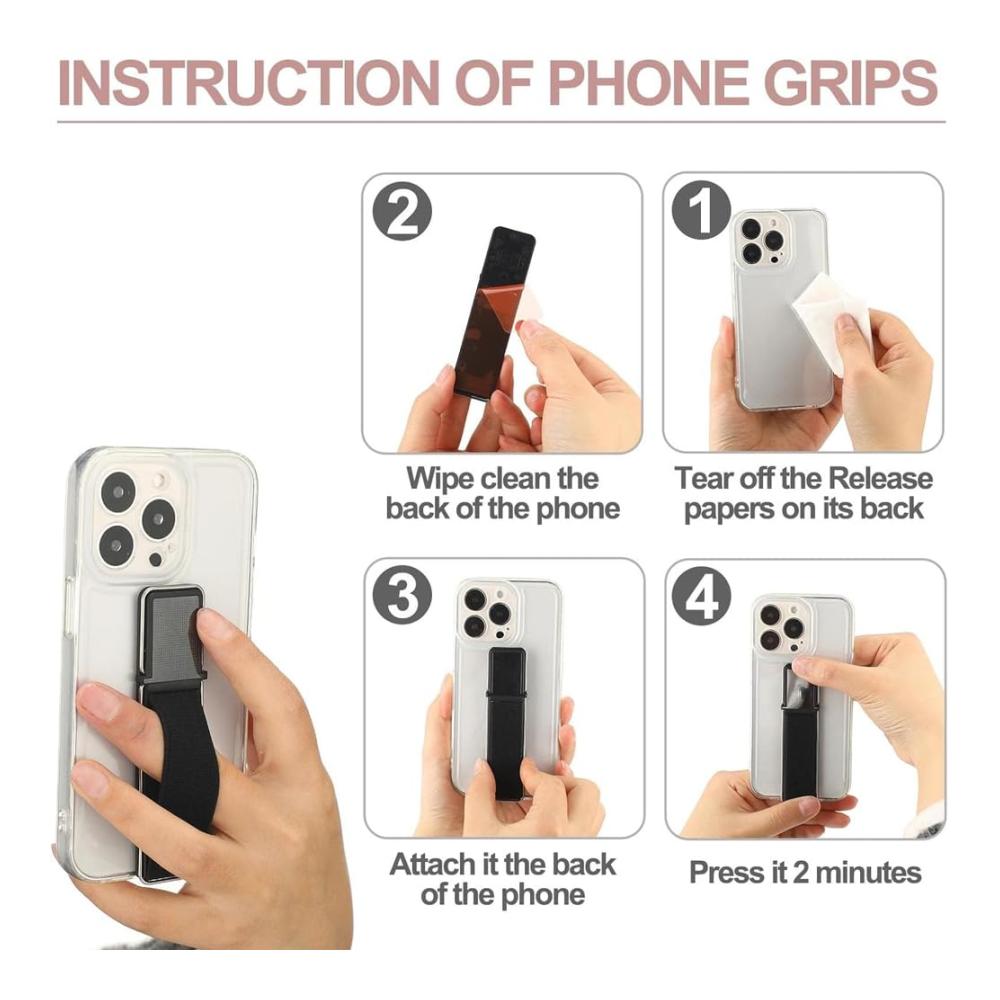 INSTRUCTION OF PHONE GRIPS

2

Wipe clean the back of the phone

1

Tear off the Release papers on its back

3

Attach it the back of the phone

4

Press it 2 minutes