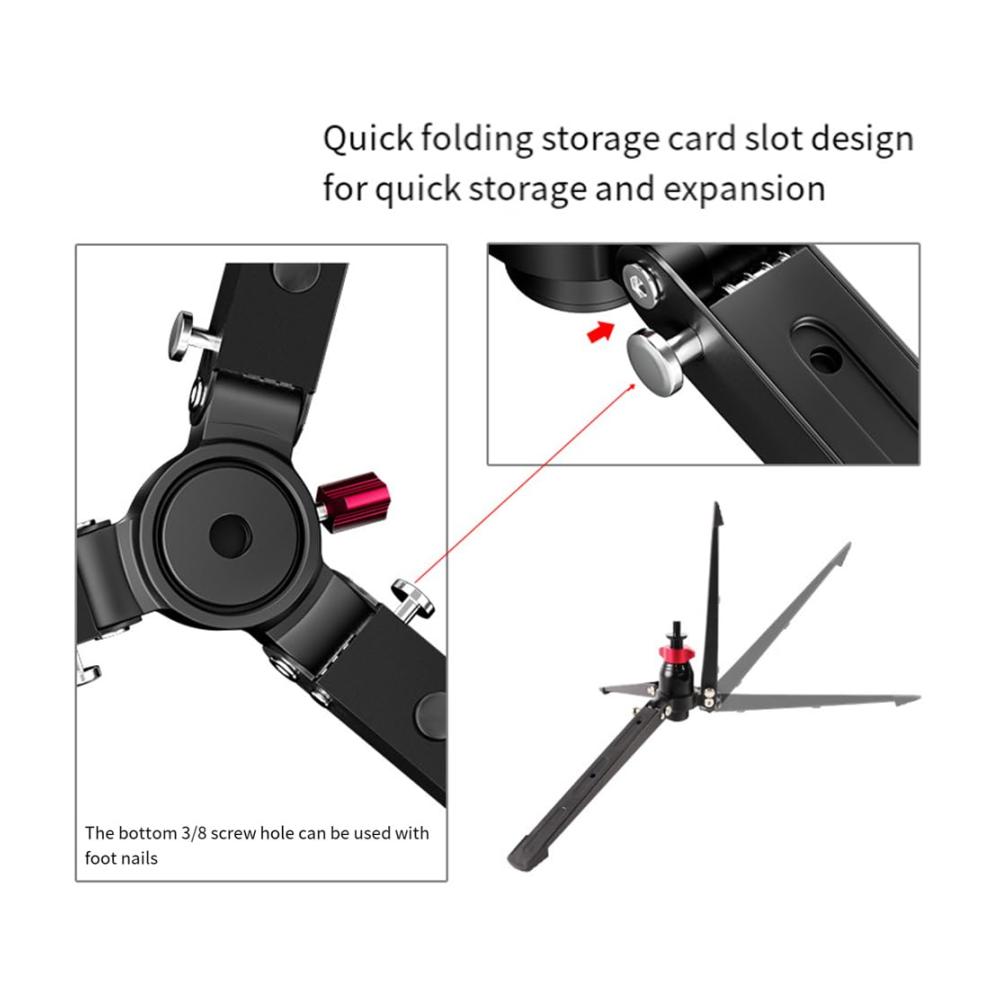 Quick folding storage card slot design for quick storage and expansion

The bottom 3/8 screw hole can be used with foot nails