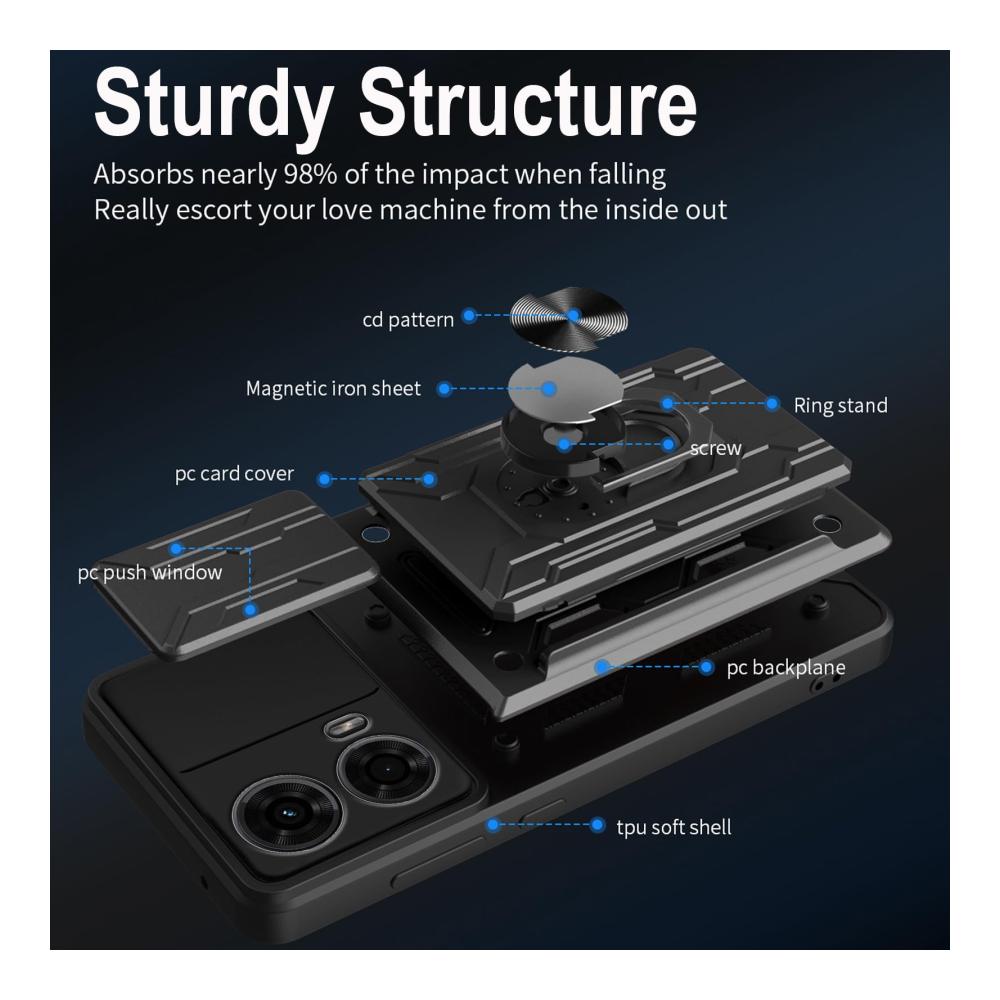 Sturdy Structure

Absorbs nearly 98% of the impact when falling
Really escort your love machine from the inside out

cd pattern

Magnetic iron sheet

Ring stand

screw

pc card cover

pc push window

pc backplane

tpu soft shell