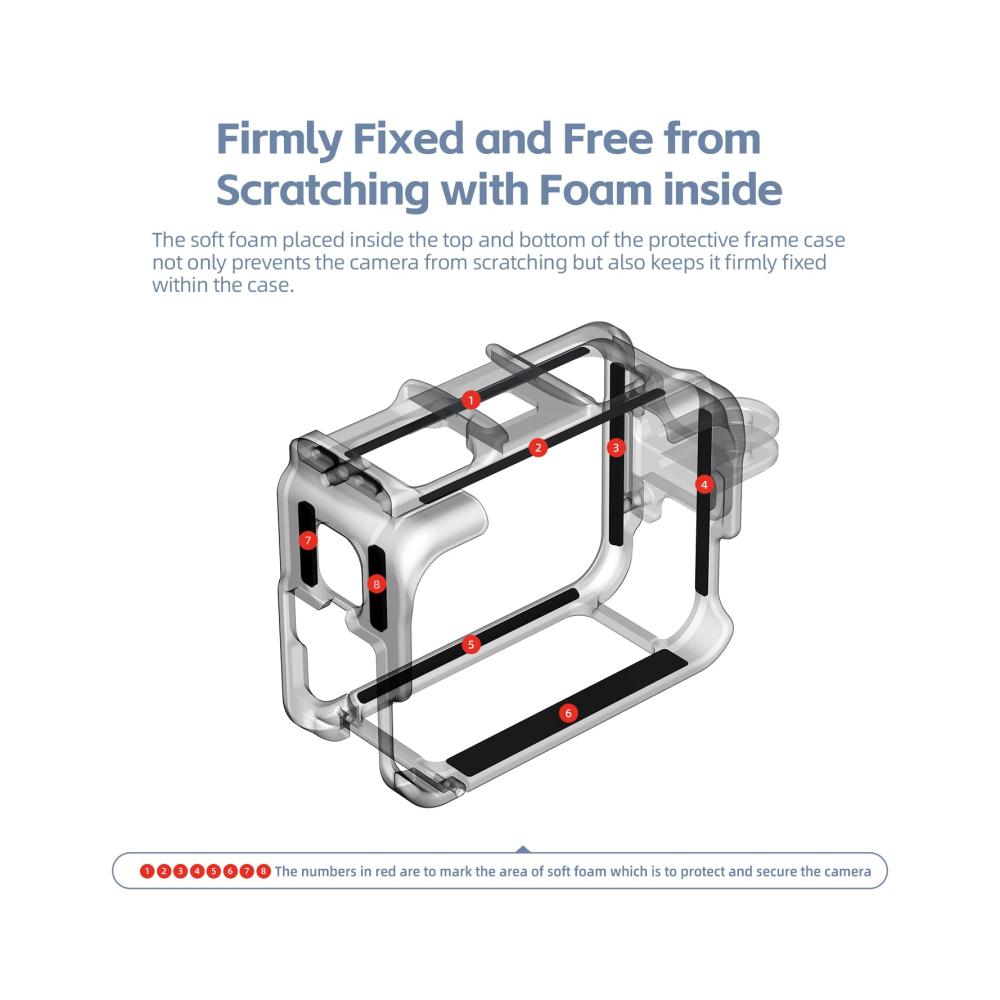 Firmly Fixed and Free from Scratching with Foam inside

The soft foam placed inside the top and bottom of the protective frame case not only prevents the camera from scratching but also keeps it firmly fixed within the case.

1
2
3
4
7
8
5
6

1 2 3 4 5 6 7 8 The numbers in red are to mark the area of soft foam which is to protect and secure the camera