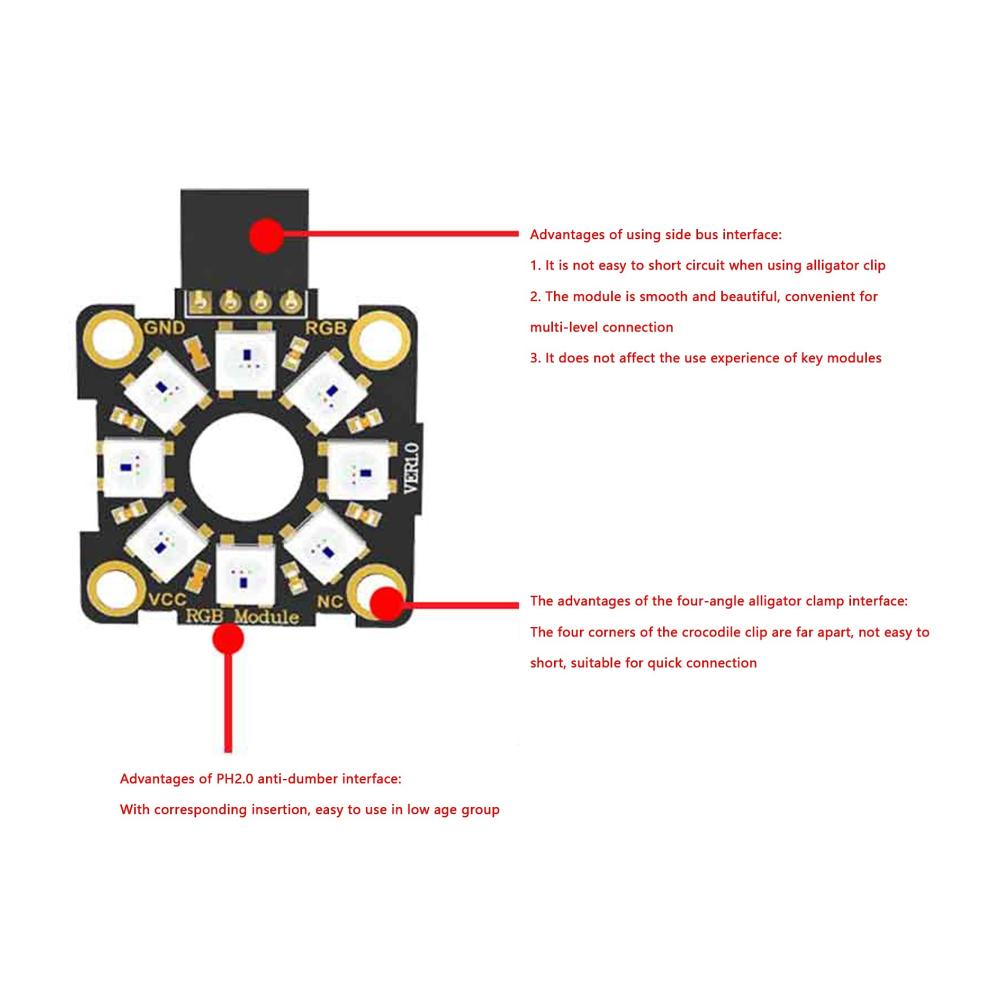 GND
RGB
VER1.0
VCC
NC
RGB Module

Advantages of using side bus interface:
1. It is not easy to short circuit when using alligator clip
2. The module is smooth and beautiful, convenient for multi-level connection
3. It does not affect the use experience of key modules

The advantages of the four-angle alligator clamp interface:
The four corners of the crocodile clip are far apart, not easy to short, suitable for quick connection

Advantages of PH2.0 anti-dumber interface:
With corresponding insertion, easy to use in low age group