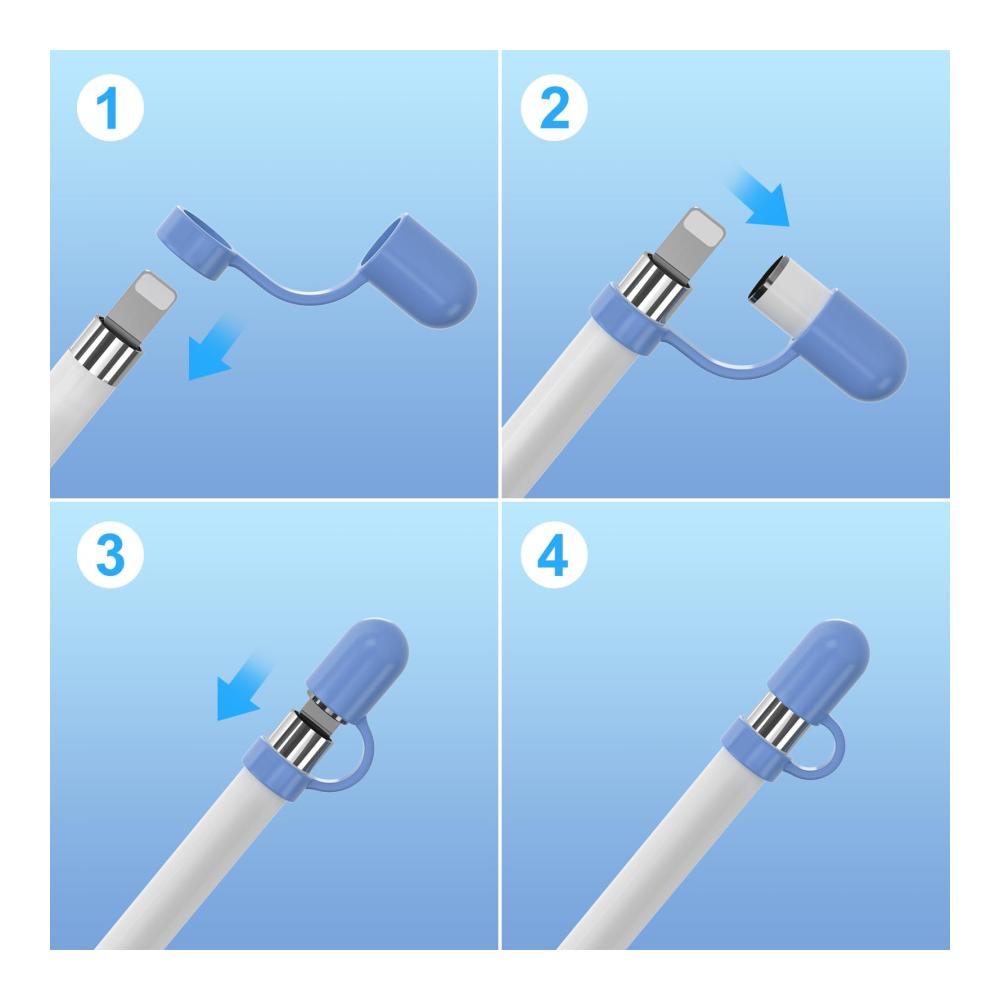 1

2

3

4