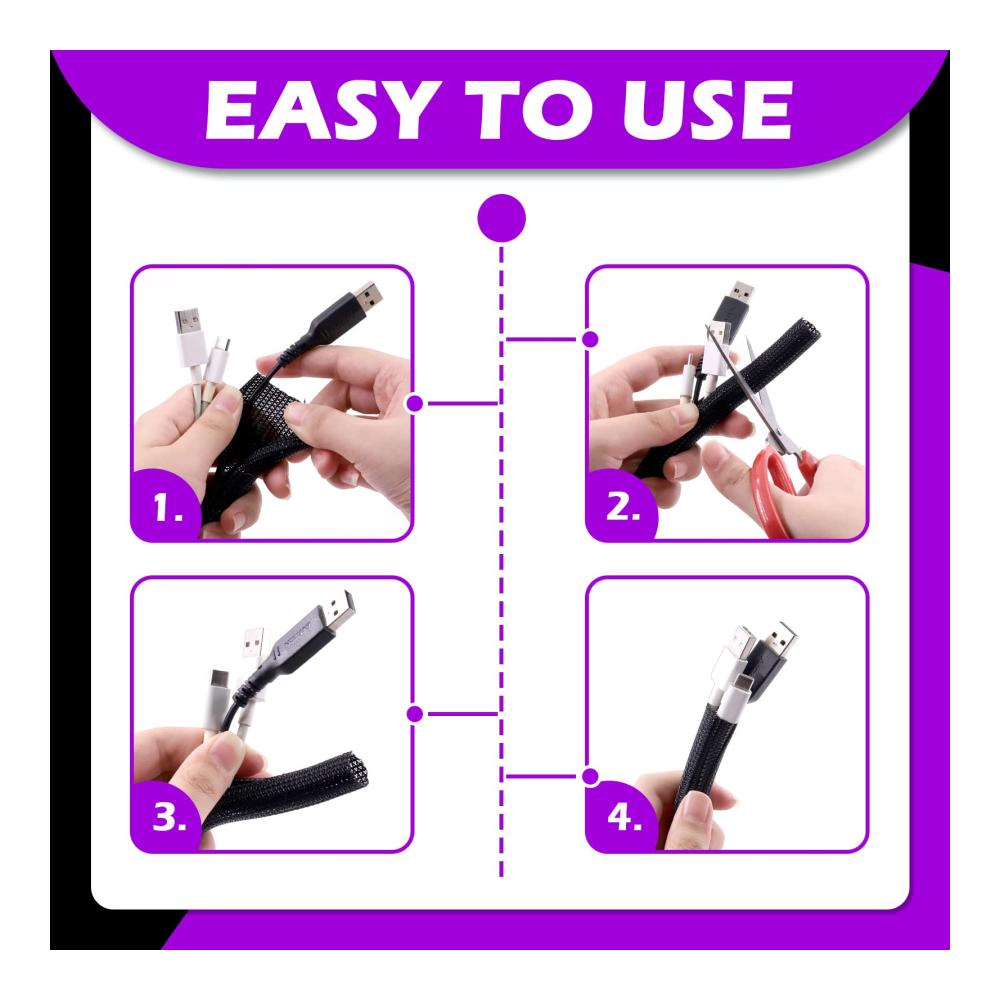 EASY TO USE

1.

2.

3.

4.