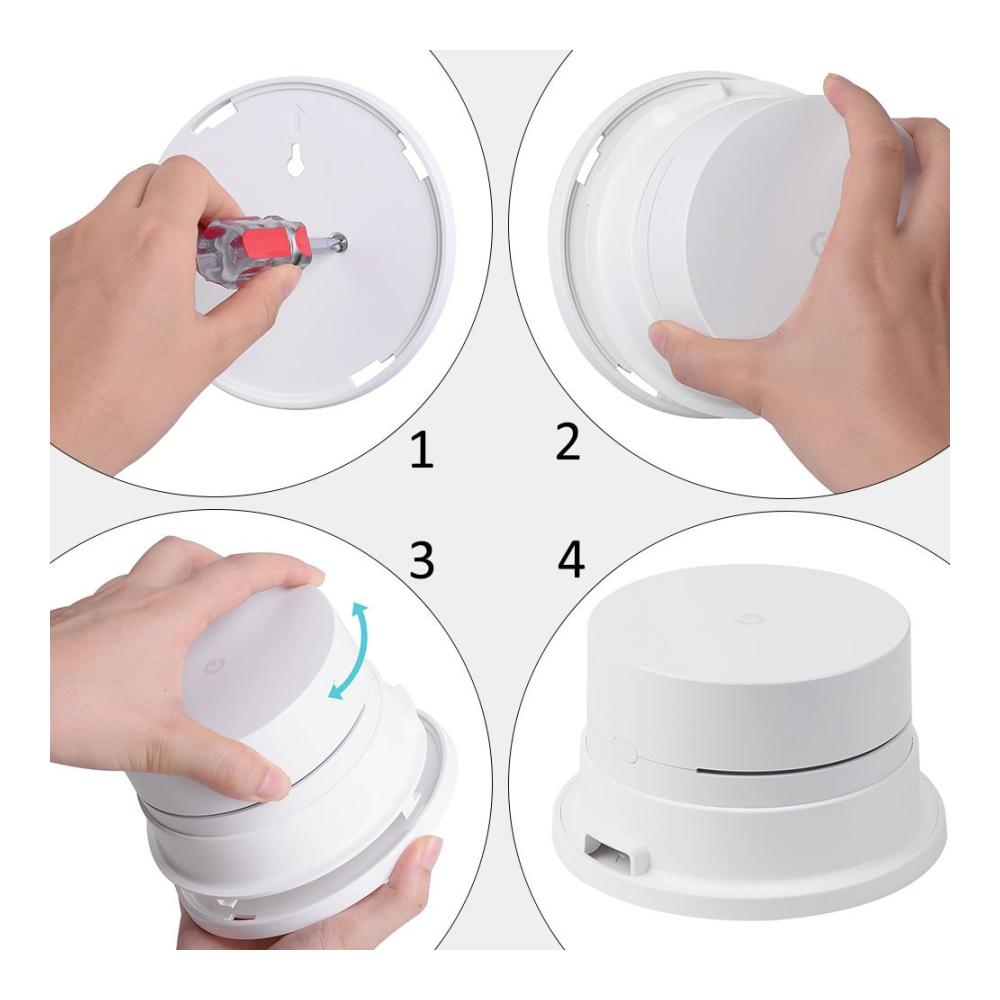 1

2

3

4