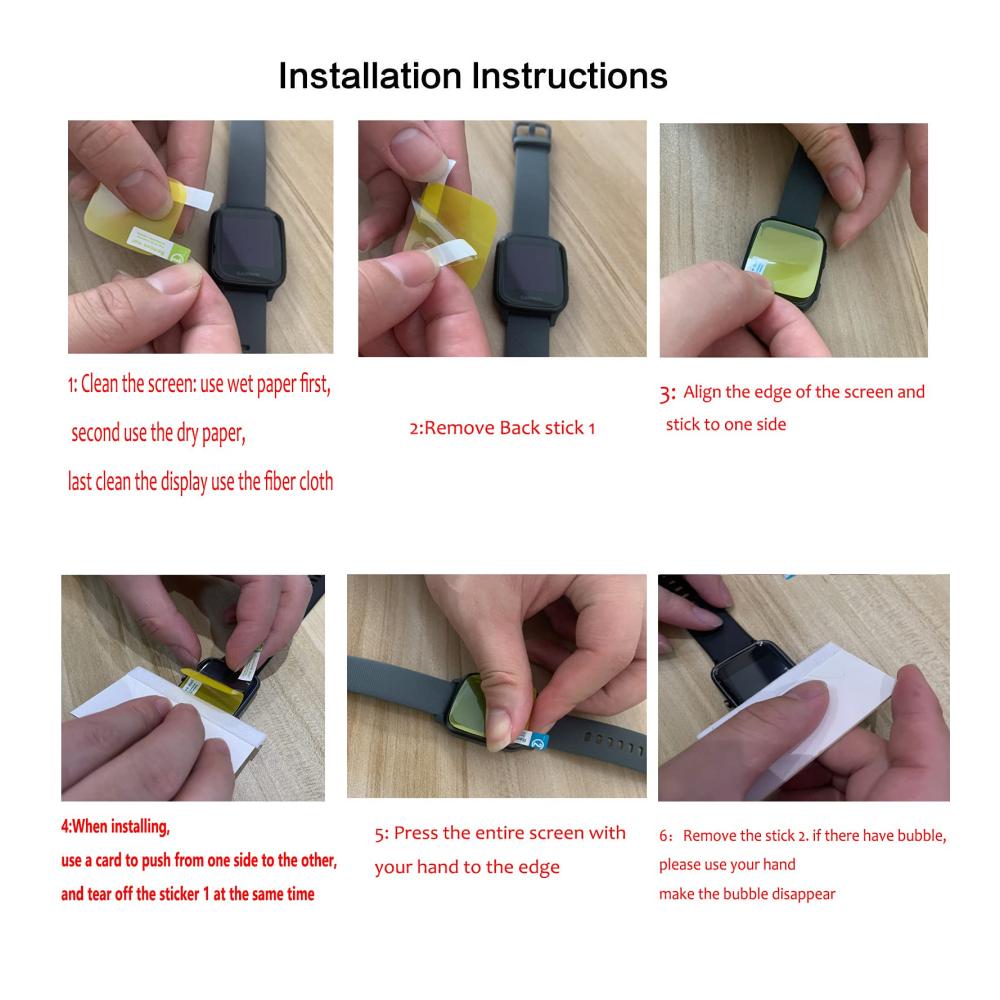 Installation Instructions

1: Clean the screen: use wet paper first,
second use the dry paper,
last clean the display use the fiber cloth

2:Remove Back stick 1

3: Align the edge of the screen and stick to one side

4:When installing,
use a card to push from one side to the other,
and tear off the sticker 1 at the same time

5: Press the entire screen with your hand to the edge

6: Remove the stick 2. if there have bubble, please use your hand
make the bubble disappear