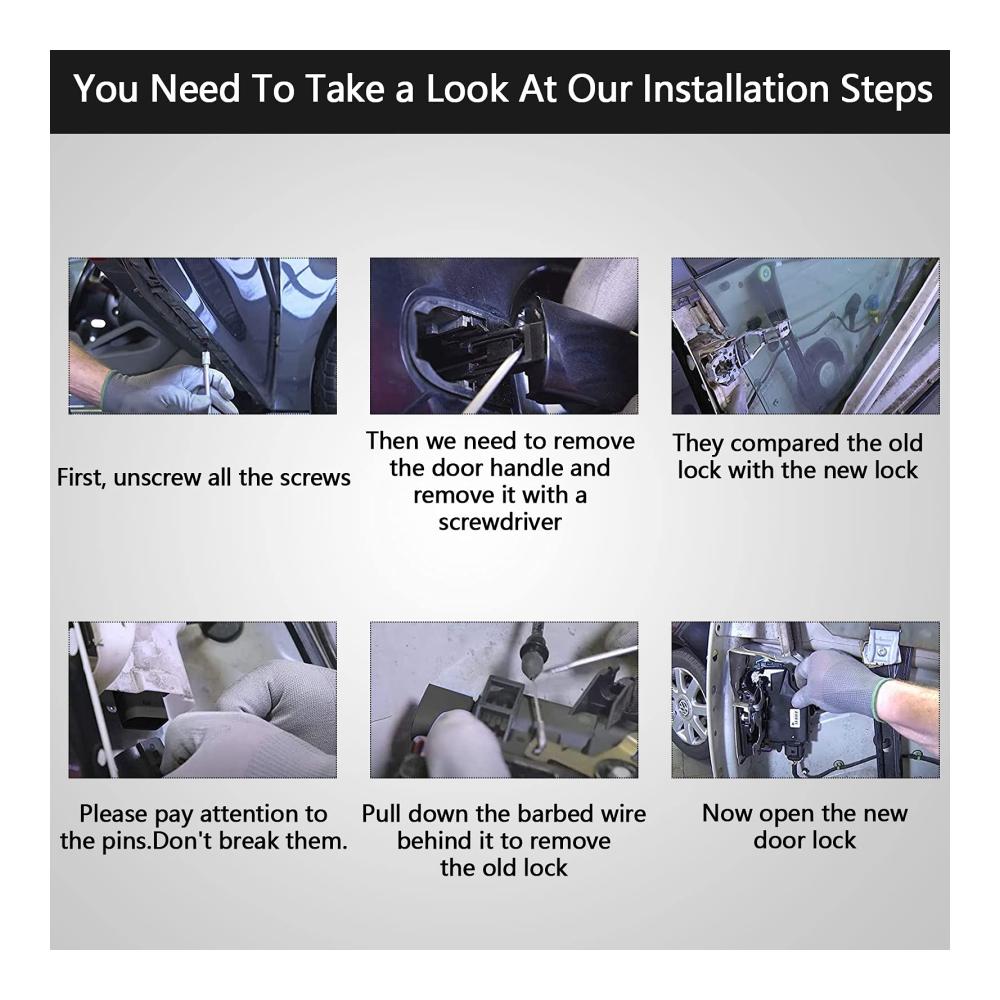 You Need To Take a Look At Our Installation Steps

First, unscrew all the screws

Then we need to remove the door handle and remove it with a screwdriver

They compared the old lock with the new lock

Please pay attention to the pins.Don't break them.

Pull down the barbed wire behind it to remove the old lock

Now open the new door lock