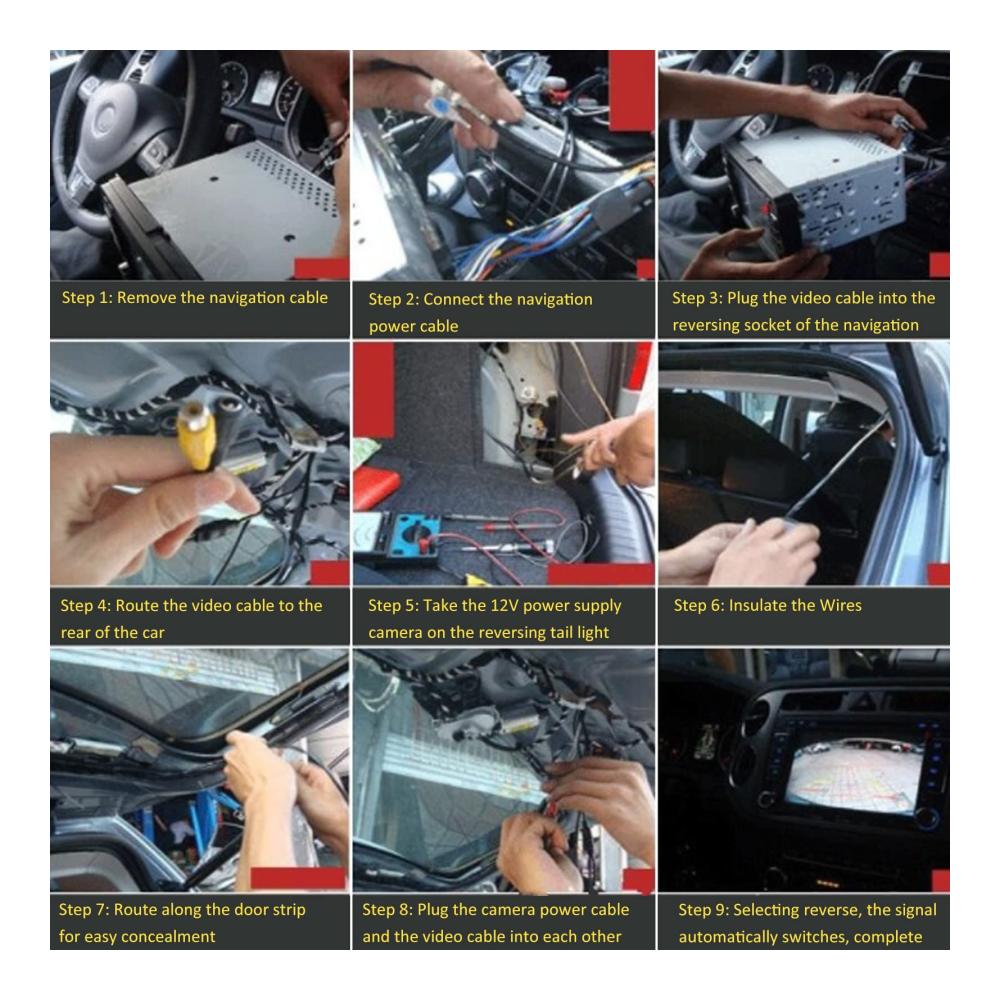 Step 1: Remove the navigation cable

Step 2: Connect the navigation power cable

Step 3: Plug the video cable into the reversing socket of the navigation

Step 4: Route the video cable to the rear of the car

Step 5: Take the 12V power supply camera on the reversing tail light

Step 6: Insulate the Wires

Step 7: Route along the door strip for easy concealment

Step 8: Plug the camera power cable and the video cable into each other

Step 9: Selecting reverse, the signal automatically switches, complete