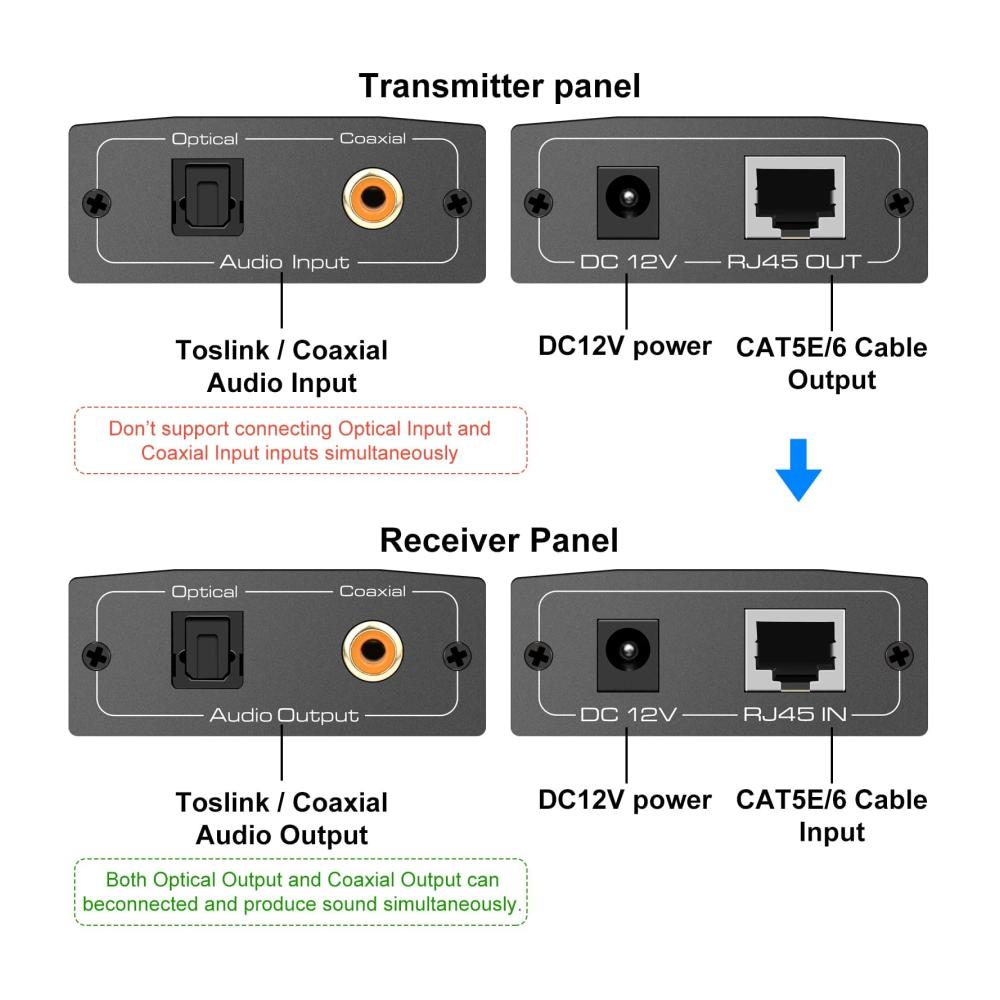 Transmitter panel

Optical Coaxial

Audio Input

DC 12V RJ45 OUT

Toslink / Coaxial Audio Input

DC12V power

CAT5E/6 Cable Output

Don't support connecting Optical Input and Coaxial Input inputs simultaneously

Receiver Panel

Optical Coaxial

Audio Output

DC 12V RJ45 IN

Toslink / Coaxial Audio Output

DC12V power

CAT5E/6 Cable Input

Both Optical Output and Coaxial Output can beconnected and produce sound simultaneously.