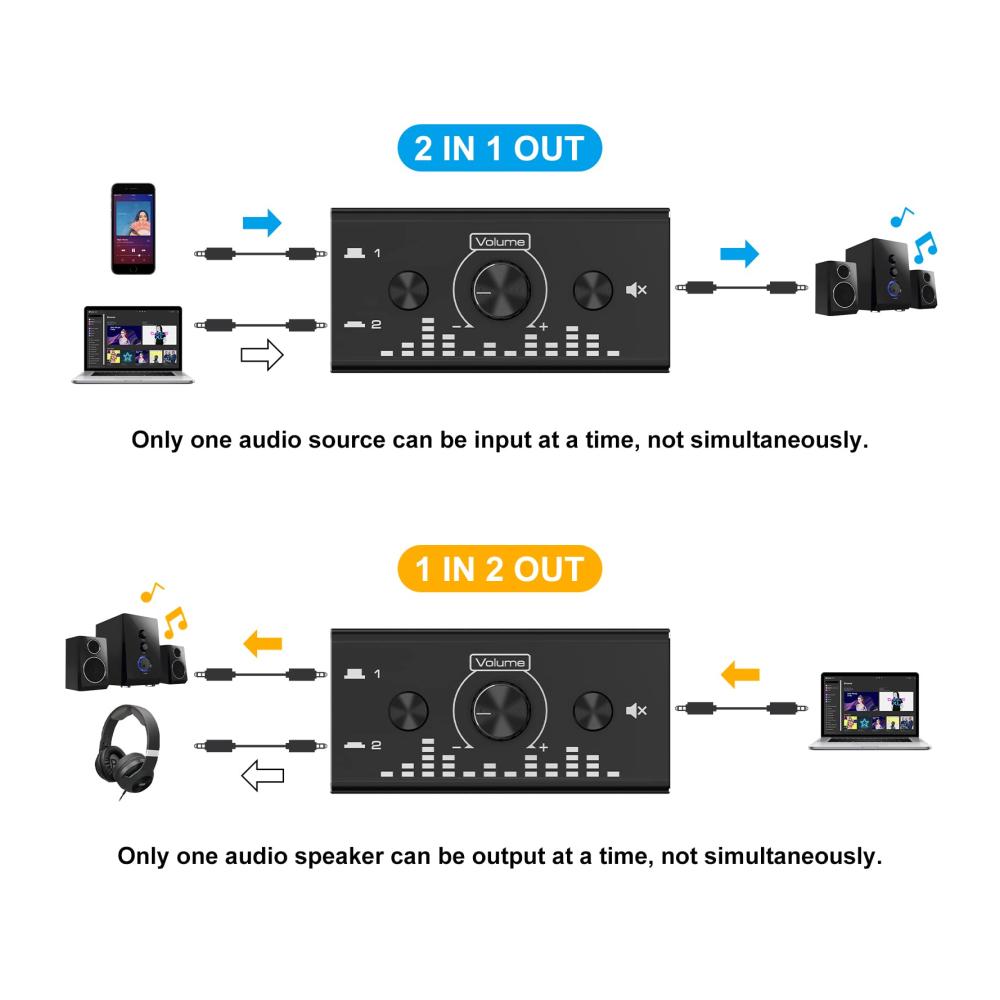 2 IN 1 OUT

1
2
Volume
−
+

Only one audio source can be input at a time, not simultaneously.

1 IN 2 OUT

1
2
Volume
−
+

Only one audio speaker can be output at a time, not simultaneously.