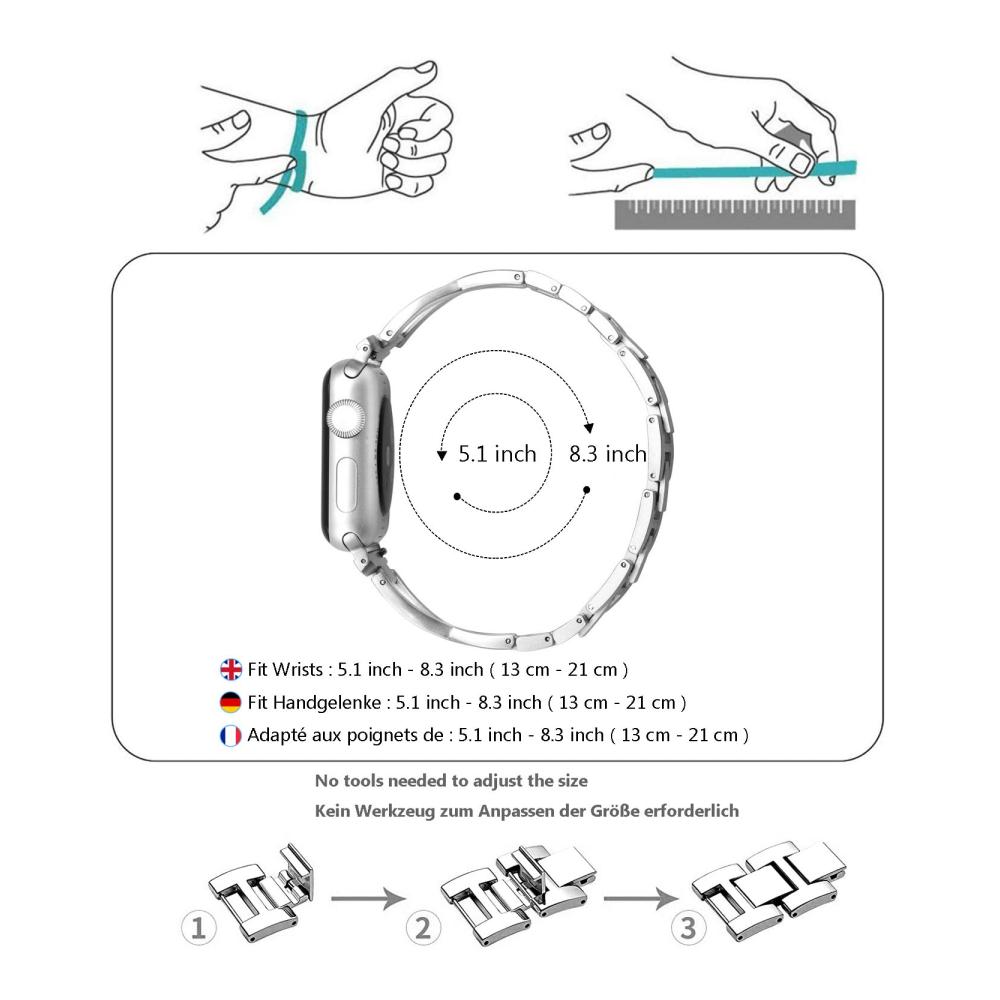 5.1 inch
8.3 inch

Fit Wrists : 5.1 inch - 8.3 inch ( 13 cm - 21 cm )
Fit Handgelenke : 5.1 inch - 8.3 inch ( 13 cm - 21 cm )
Adapté aux poignets de : 5.1 inch - 8.3 inch ( 13 cm - 21 cm )

No tools needed to adjust the size
Kein Werkzeug zum Anpassen der Größe erforderlich

1
2
3