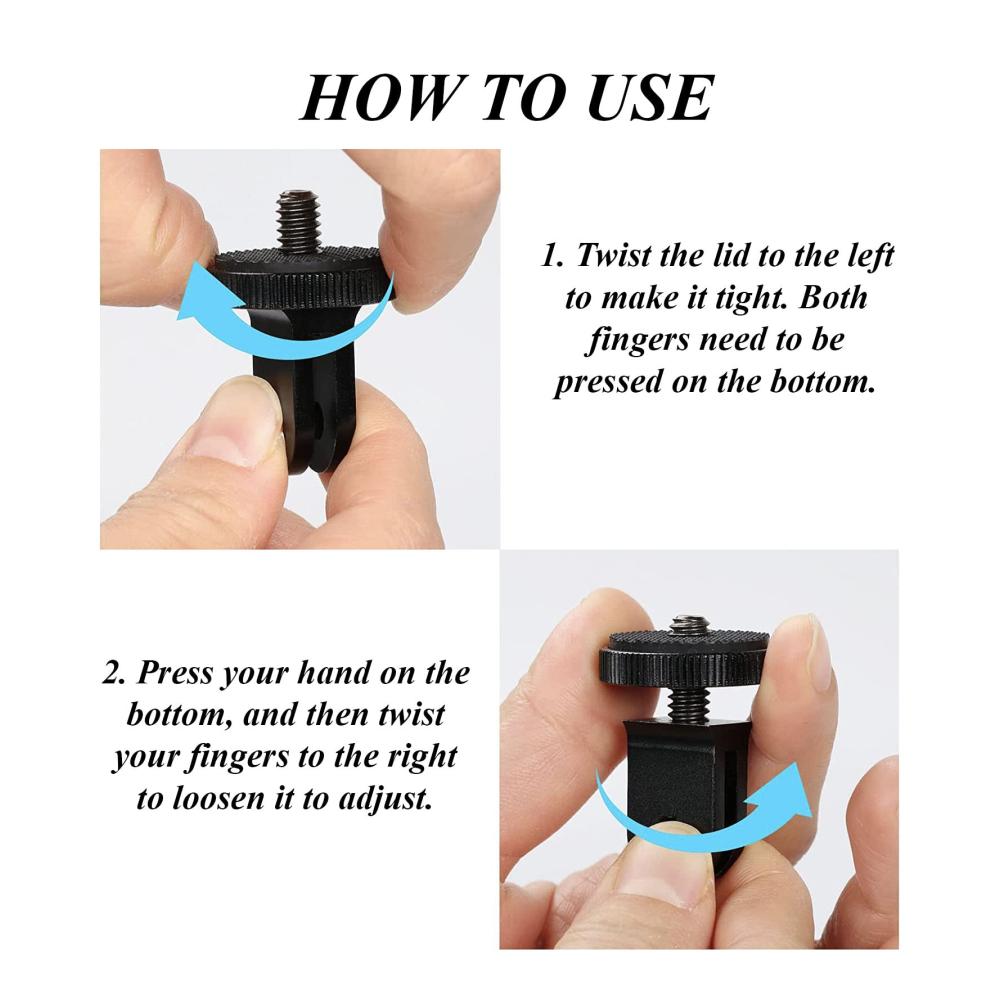 HOW TO USE

1. Twist the lid to the left to make it tight. Both fingers need to be pressed on the bottom.

2. Press your hand on the bottom, and then twist your fingers to the right to loosen it to adjust.