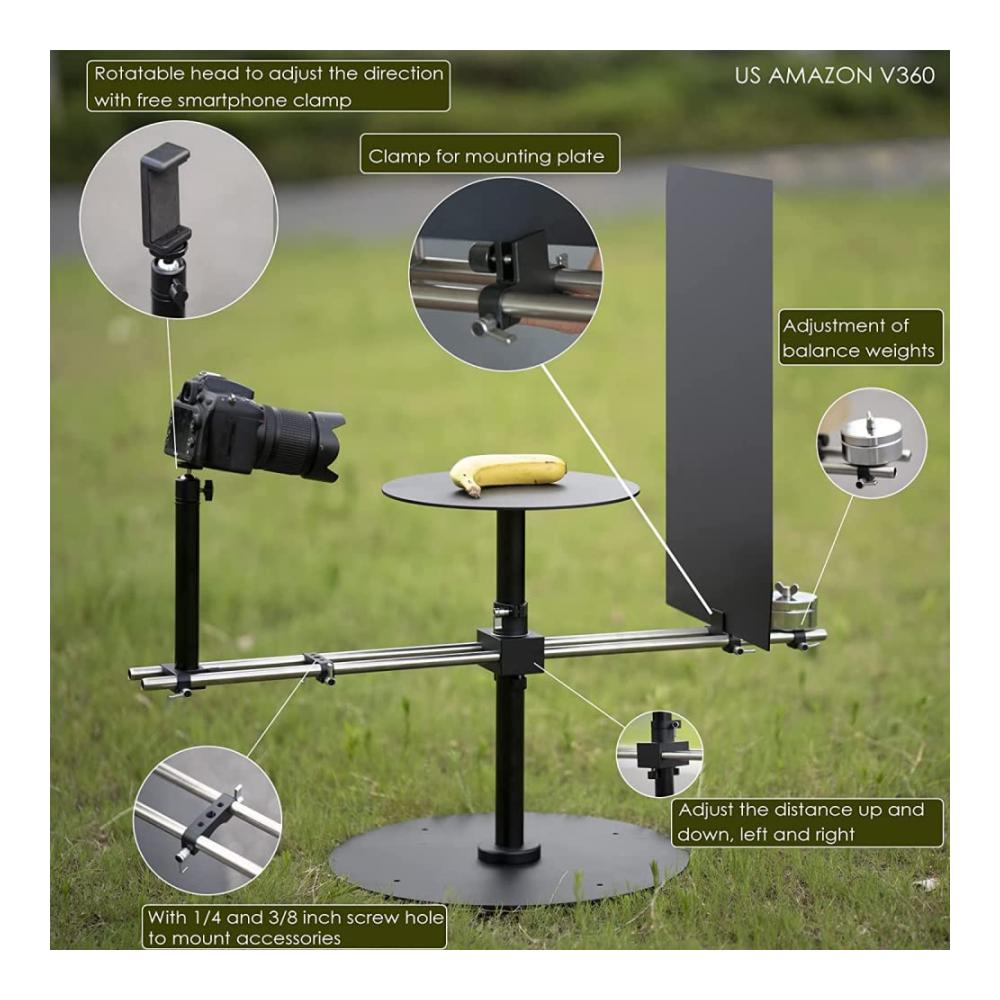 Rotatable head to adjust the direction with free smartphone clamp

US AMAZON V360

Clamp for mounting plate

Adjustment of balance weights

Adjust the distance up and down, left and right

With 1/4 and 3/8 inch screw hole to mount accessories