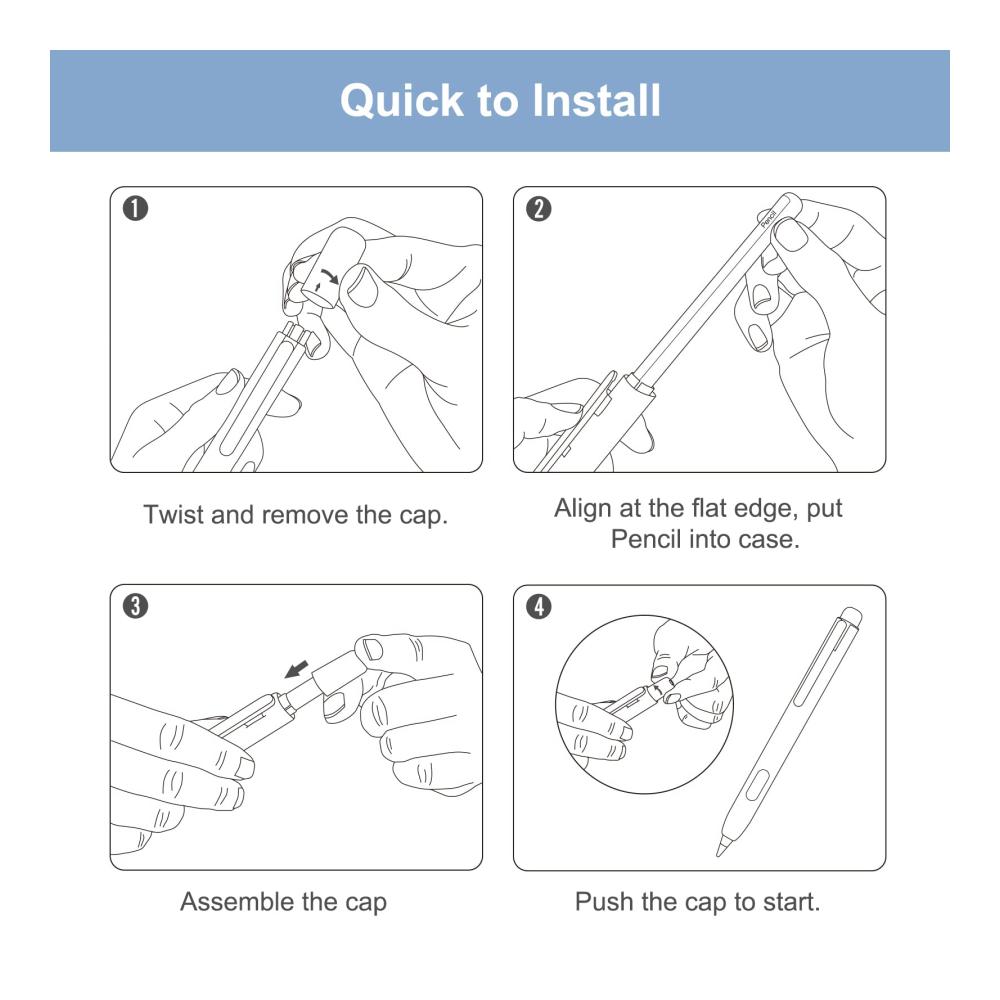 Quick to Install

1

Twist and remove the cap.

2

Pencil

Align at the flat edge, put Pencil into case.

3

Assemble the cap

4

Push the cap to start.