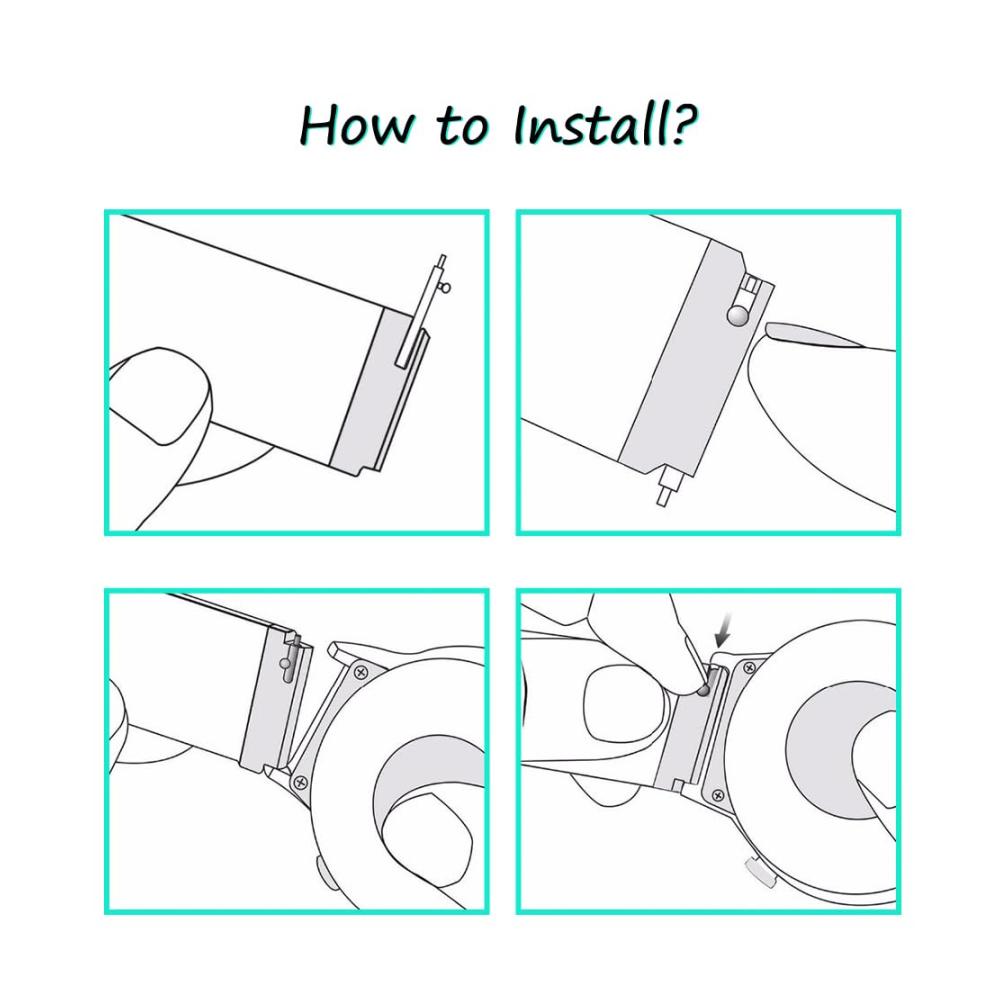 How to Install?